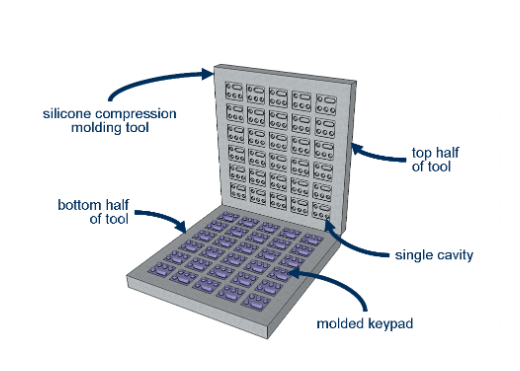 silicone compression molding tool

top half of tool

bottom half of tool

single cavity

molded keypad